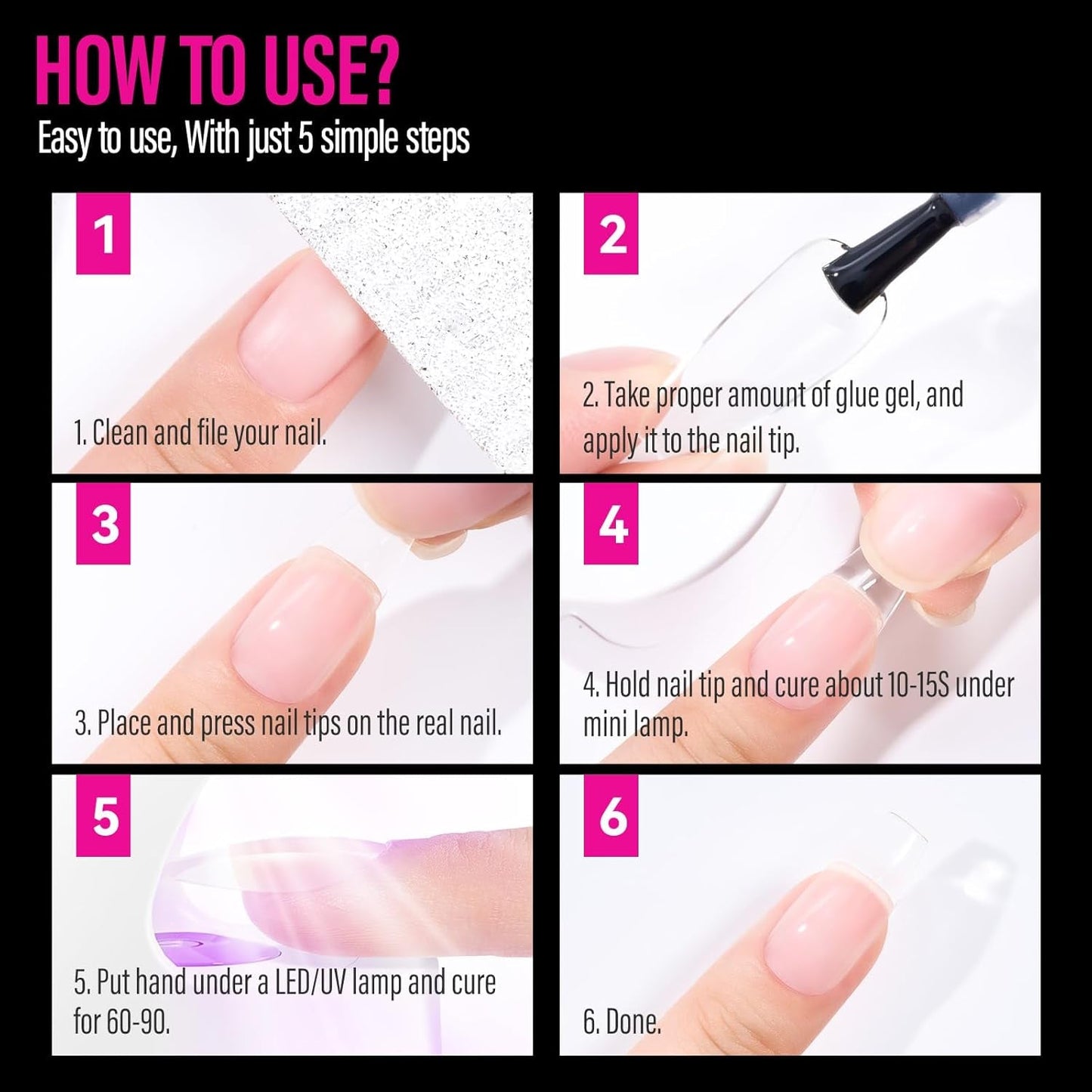 HOW TO USE?
Easy to use, With just 5 simple steps

1
1. Clean and file your nail.

2
2. Take proper amount of glue gel, and apply it to the nail tip.

3
3. Place and press nail tips on the real nail.

4
4. Hold nail tip and cure about 10-15S under mini lamp.

5
5. Put hand under a LED/UV lamp and cure for 60-90.

6
6. Done.