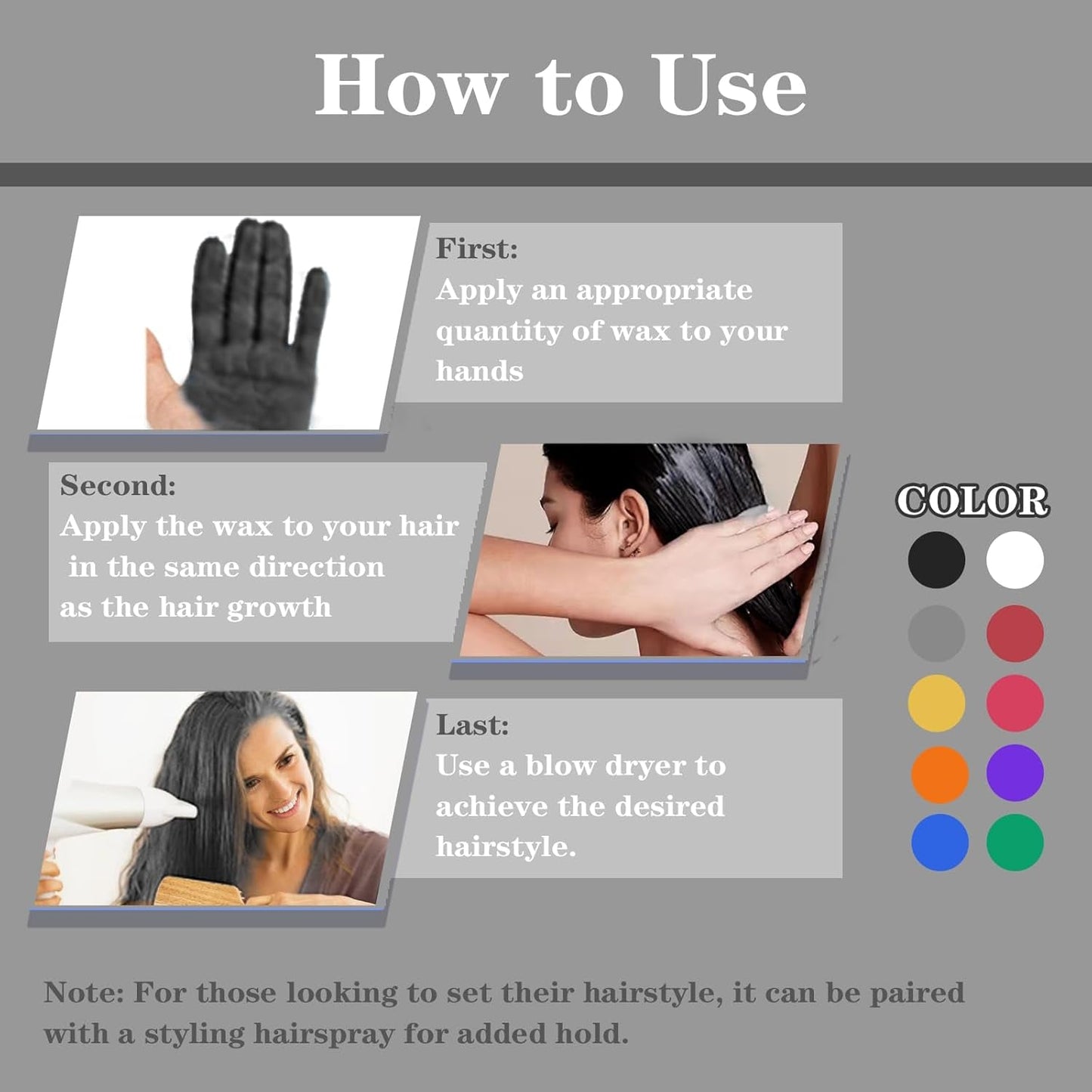 How to Use

First:
Apply an appropriate quantity of wax to your hands

Second:
Apply the wax to your hair in the same direction as the hair growth

COLOR

Last:
Use a blow dryer to achieve the desired hairstyle.

Note: For those looking to set their hairstyle, it can be paired with a styling hairspray for added hold.